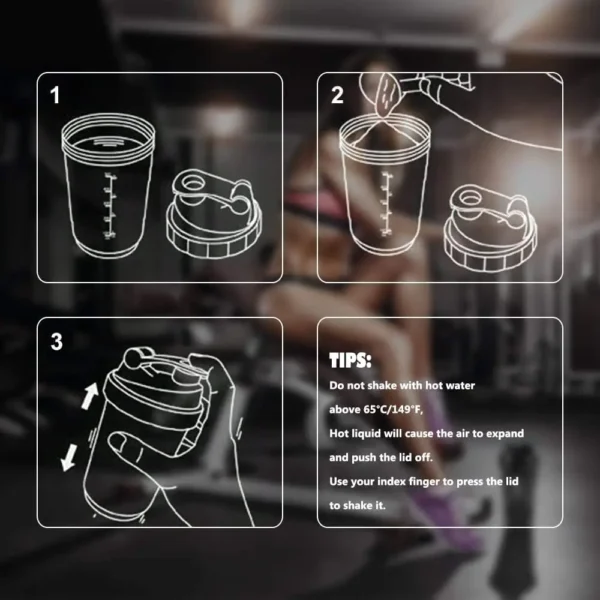 1

2

3

TIPS:

Do not shake with hot water above 65°C/149°F,

Hot liquid will cause the air to expand and push the lid off.

Use your index finger to press the lid to shake it.