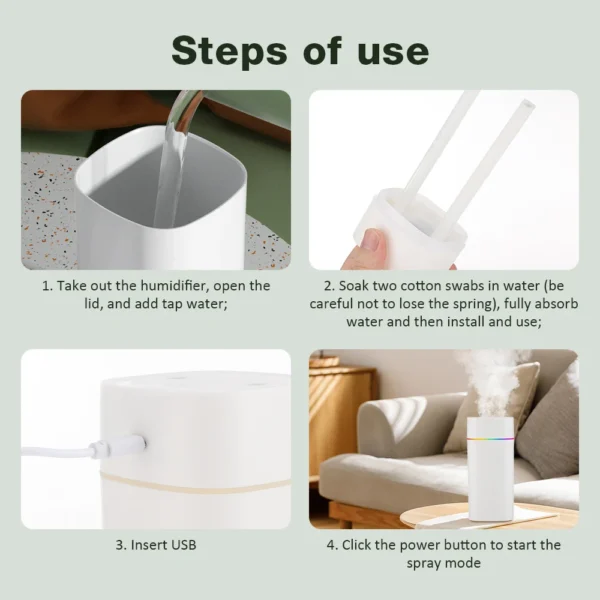 Steps of use

1. Take out the humidifier, open the lid, and add tap water;

2. Soak two cotton swabs in water (be careful not to lose the spring), fully absorb water and then install and use;

3. Insert USB

4. Click the power button to start the spray mode